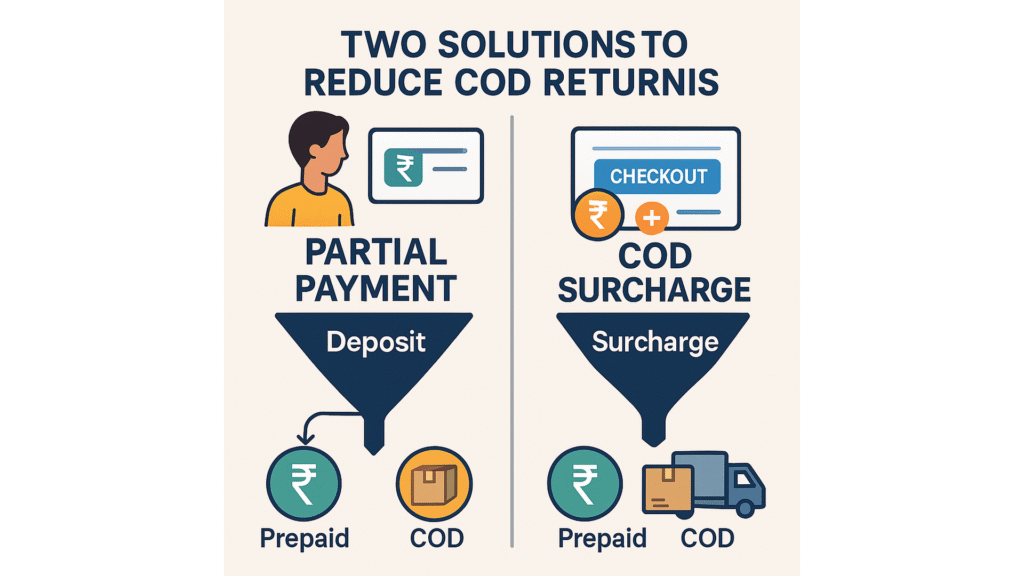 TWO SOLUTIONS TO REDUCE COD RETURNIS

₹

PARTIAL PAYMENT

Deposit

₹

Prepaid

COD

CHECKOUT

₹ +

COD SURCHARGE

Surcharge

₹

Prepaid

COD